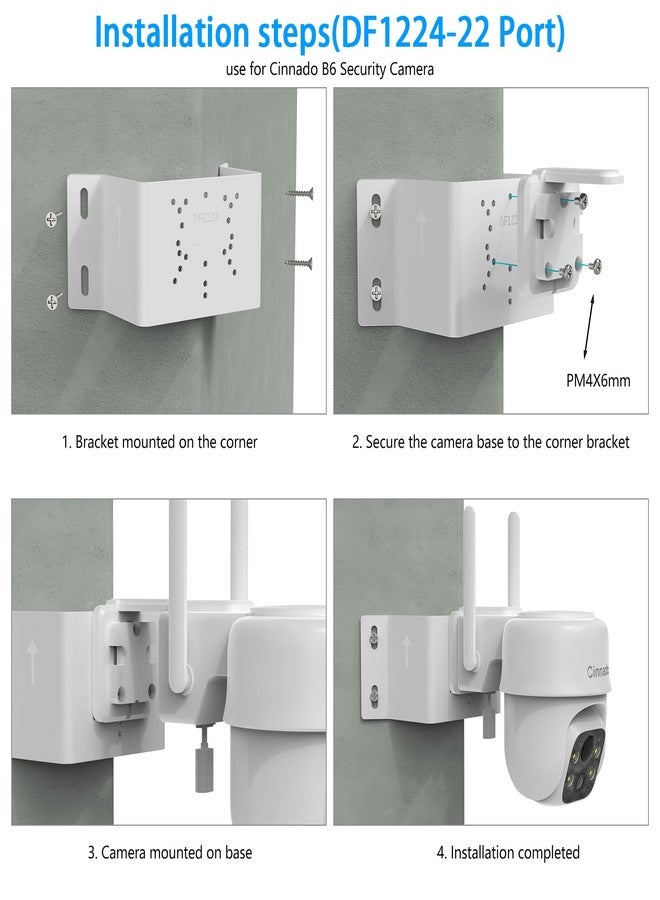 Installation steps(DF1224-22 Port)
use for Cinnado B6 Security Camera

DF1224

DF1224

PM4X6mm

1. Bracket mounted on the corner

2. Secure the camera base to the corner bracket

Cinnado

3. Camera mounted on base

4. Installation completed